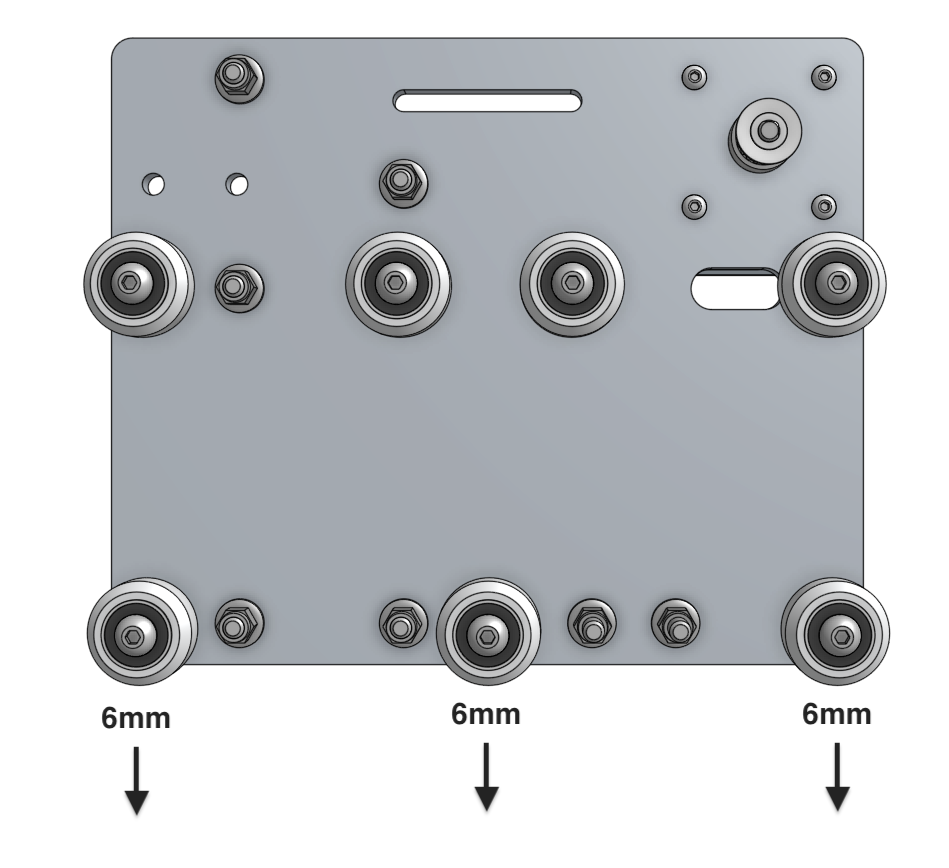 6mm

6mm

6mm