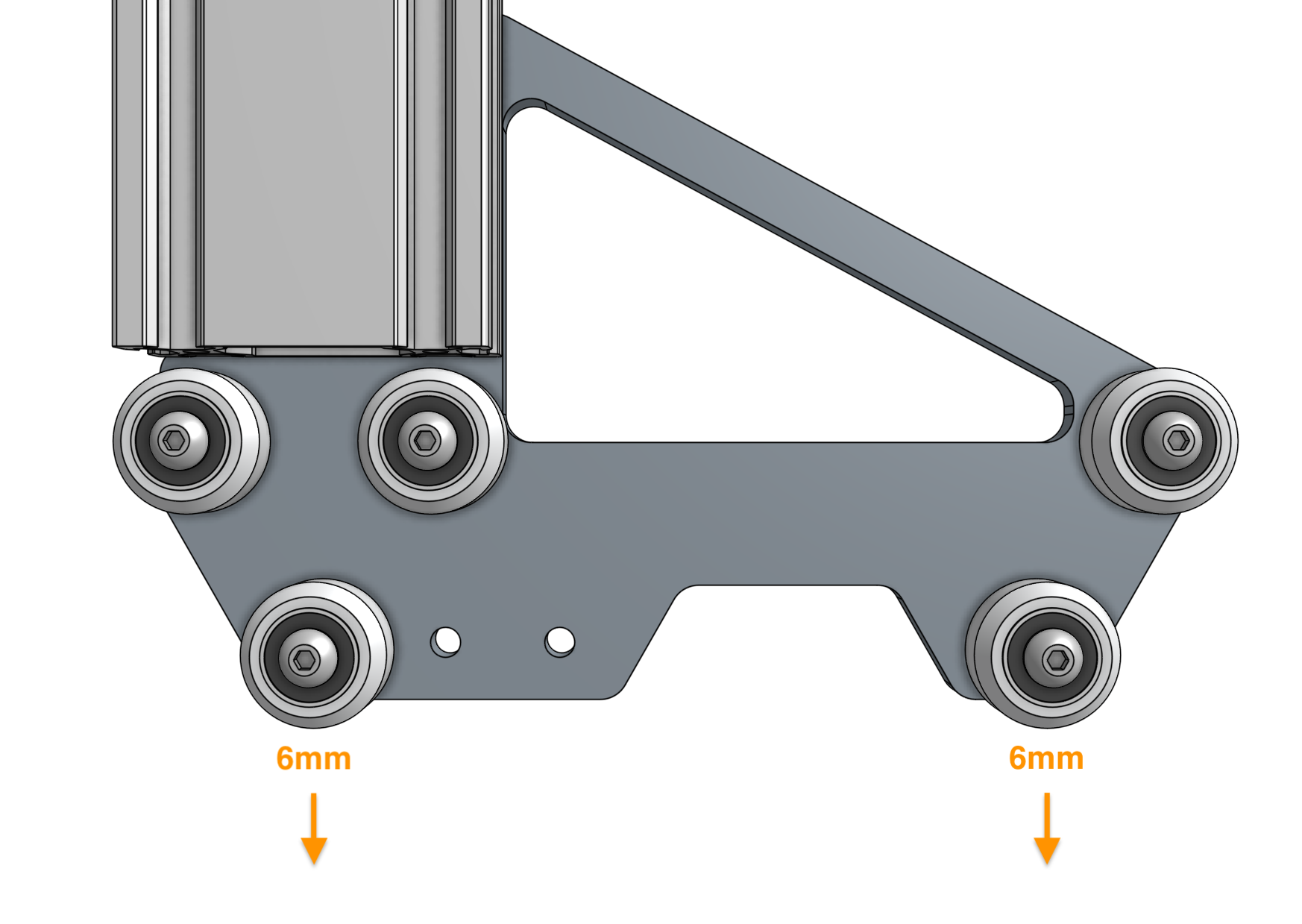 6mm

6mm