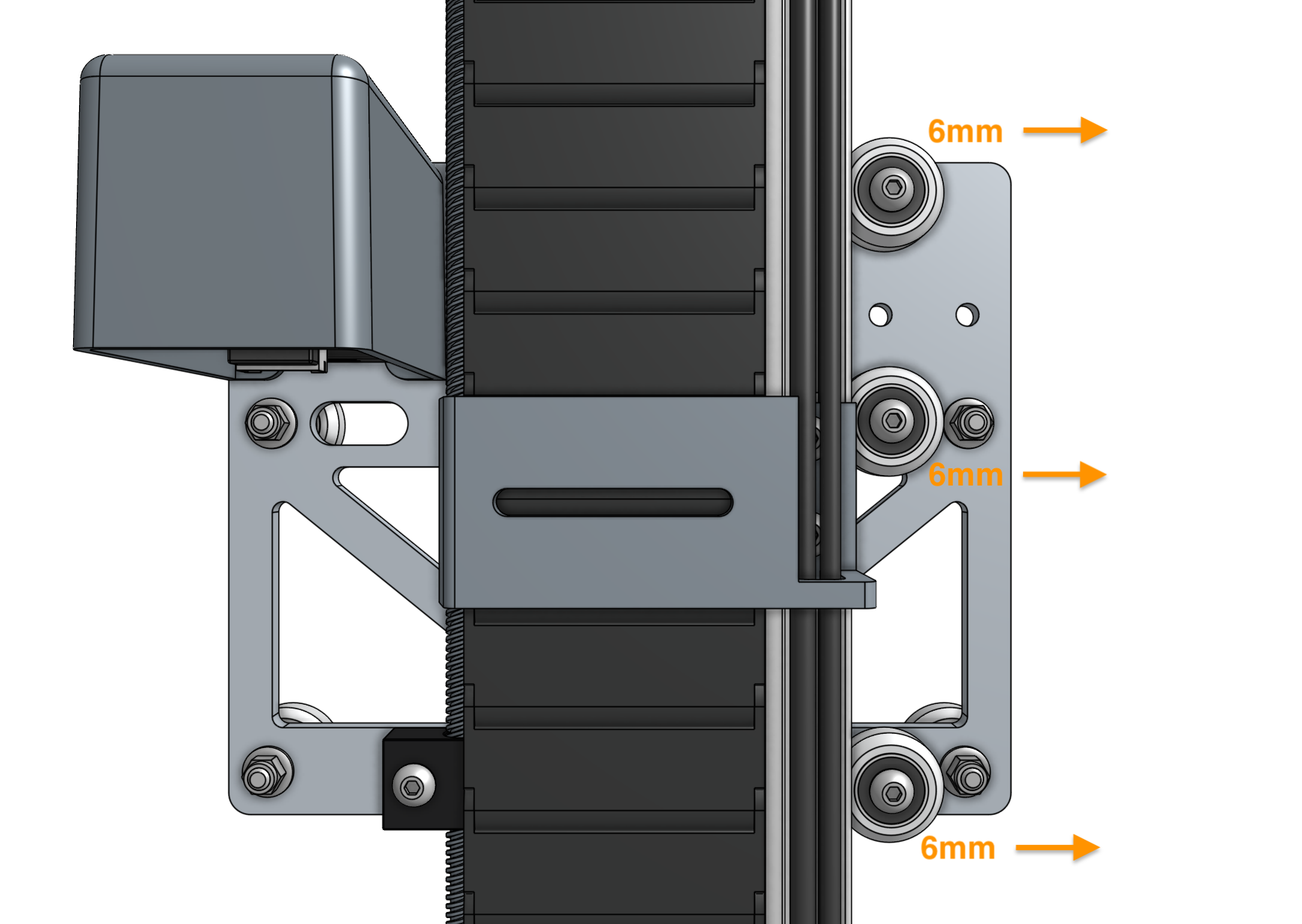 6mm

6mm

6mm