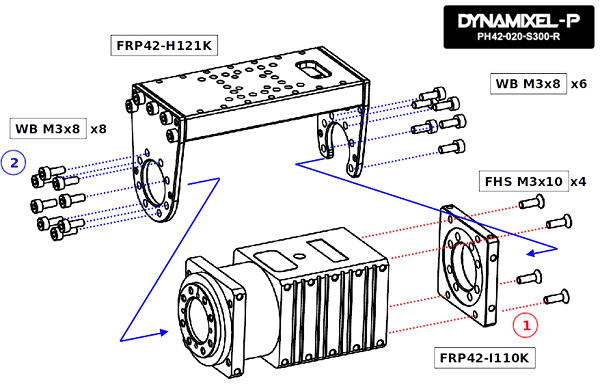 DYNAMIXEL-P
PH42-020-S300-R

FRP42-H121K

WB M3x8 x6

WB M3x8 x8

2

FHS M3x10 x4

1

FRP42-I110K