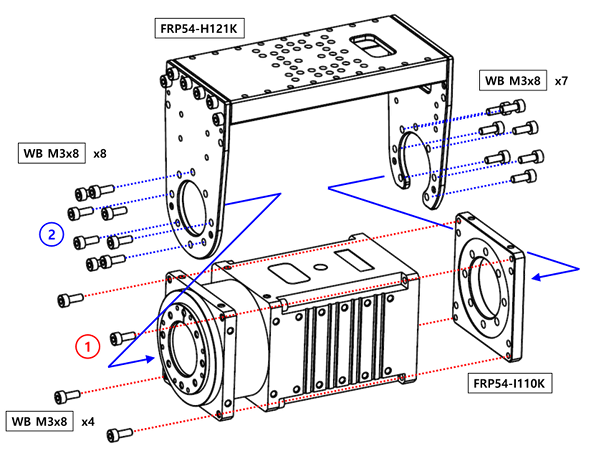 FRP54-H121K

WB M3x8 x7

WB M3x8 x8

2

1

FRP54-I110K

WB M3x8 x4