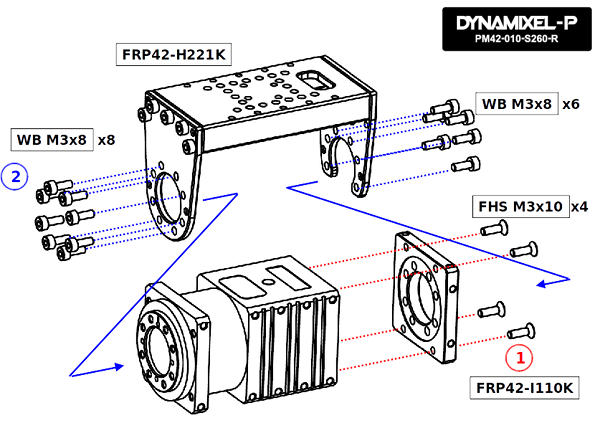 DYNAMIXEL-P
PM42-010-S260-R

FRP42-H221K

WB M3x8 x6

WB M3x8 x8

2

FHS M3x10 x4

1

FRP42-I110K