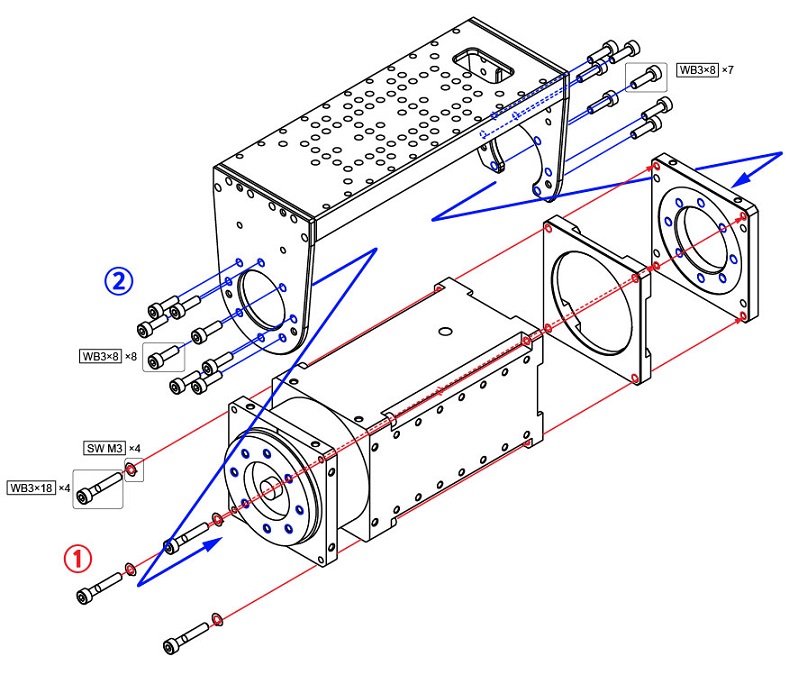 WB3×8 ×7

②

WB3×8 ×8

SW M3 ×4

WB3×18 ×4

①