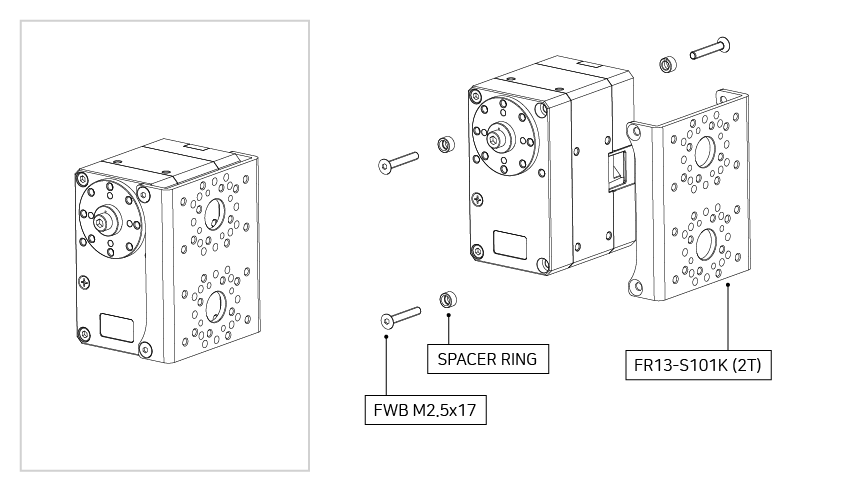 SPACER RING

FR13-S101K (2T)

FWB M2.5x17