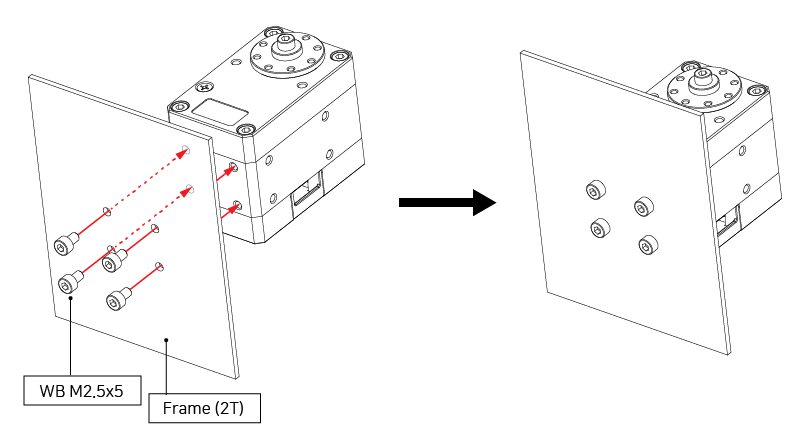 WB M2.5x5

Frame (2T)