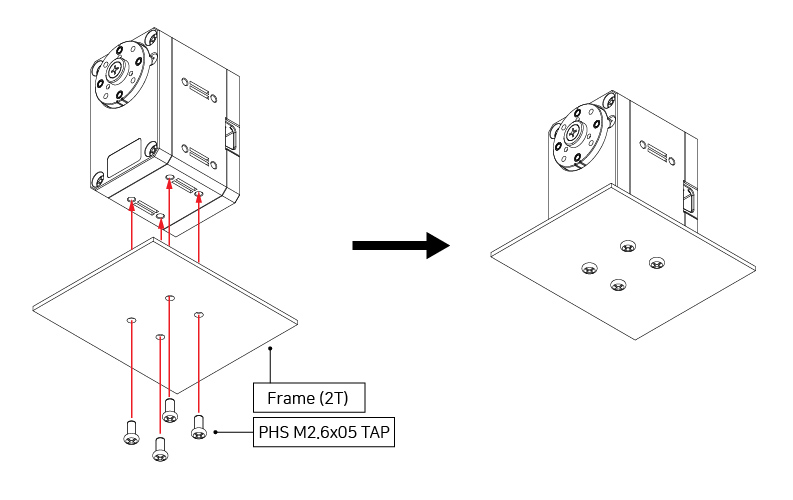 Frame (2T)

PHS M2.6x05 TAP