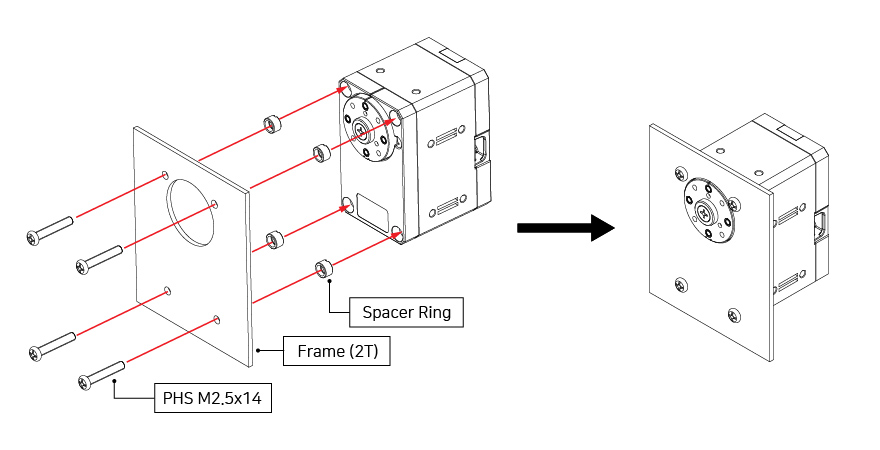 Spacer Ring

Frame (2T)

PHS M2.5x14