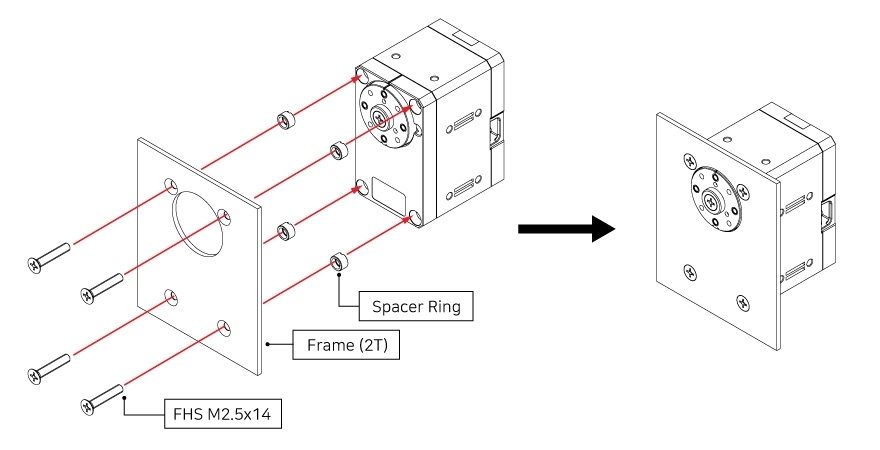 Spacer Ring

Frame (2T)

FHS M2.5x14