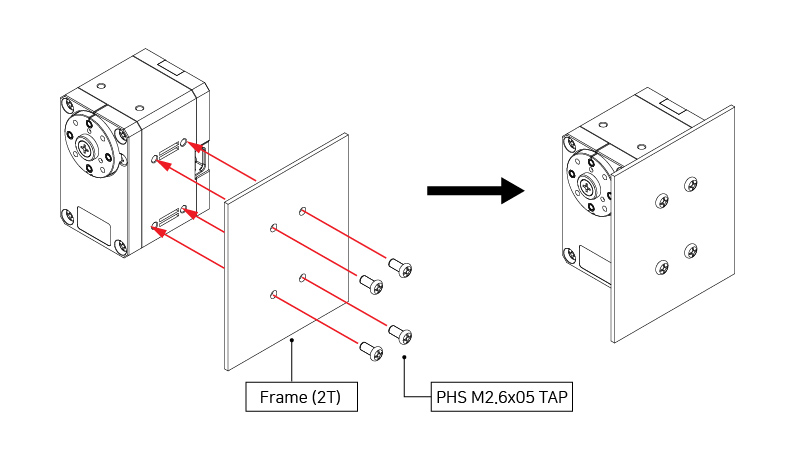 Frame (2T)

PHS M2.6x05 TAP