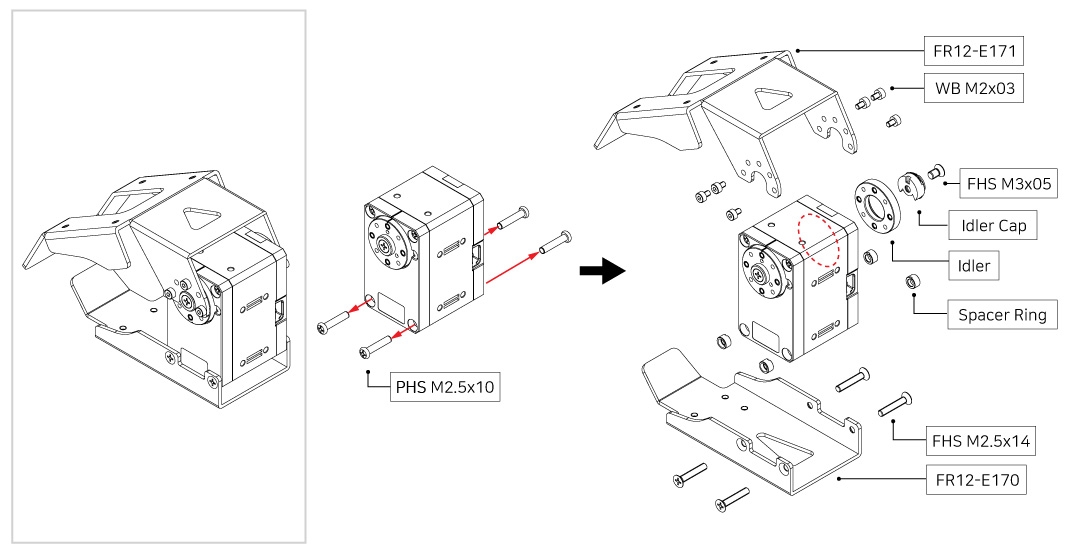 PHS M2.5x10

FR12-E171

WB M2x03

FHS M3x05

Idler Cap

Idler

Spacer Ring

FHS M2.5x14

FR12-E170