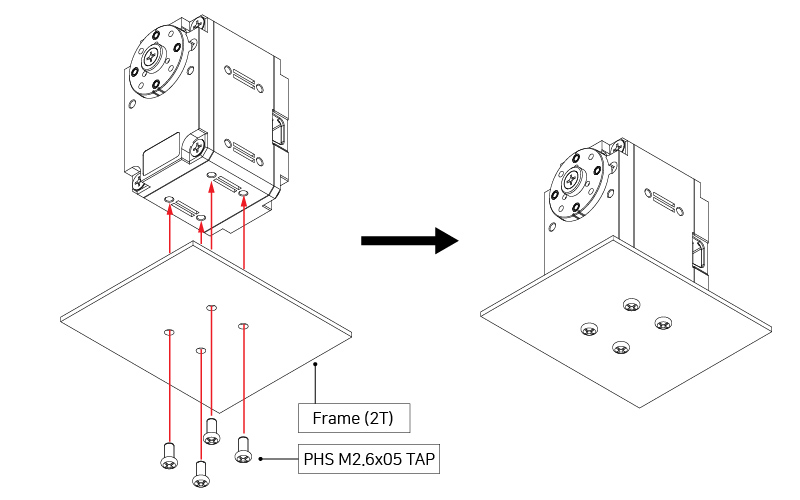 Frame (2T)

PHS M2.6x05 TAP