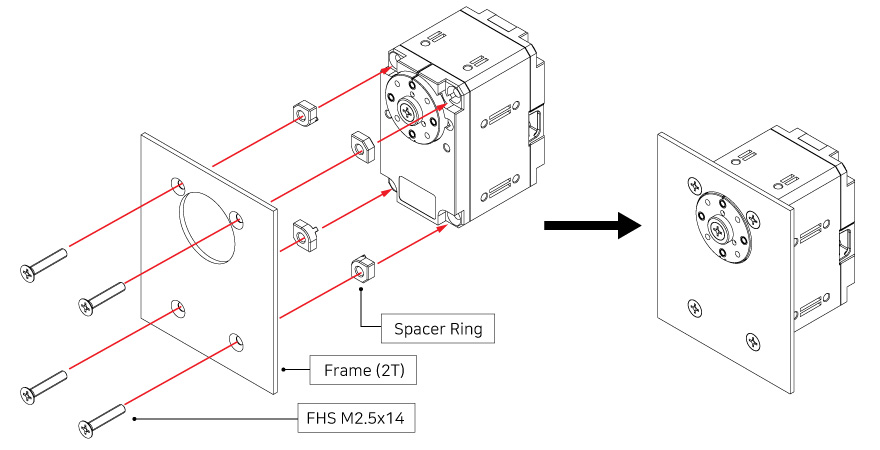 Spacer Ring

Frame (2T)

FHS M2.5x14