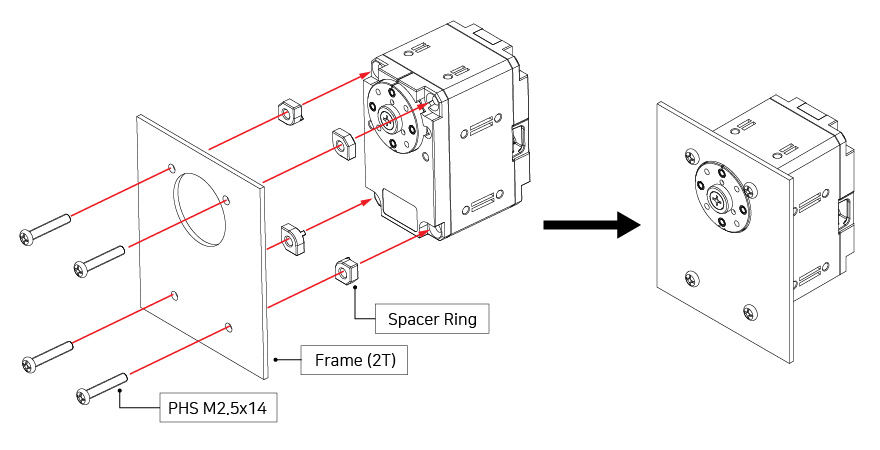 Spacer Ring

Frame (2T)

PHS M2.5x14