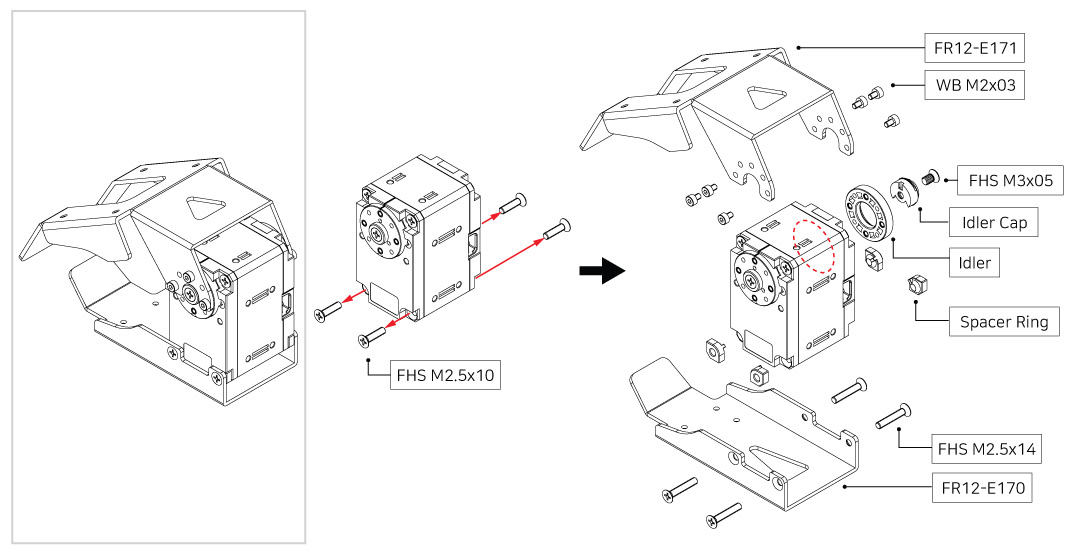 FHS M2.5x10

FR12-E171

WB M2x03

FHS M3x05

Idler Cap

Idler

Spacer Ring

FHS M2.5x14

FR12-E170