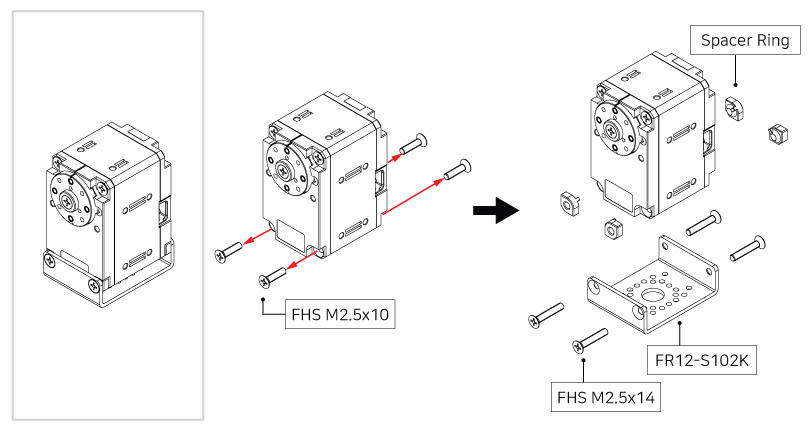 Spacer Ring

FHS M2.5x10

FR12-S102K

FHS M2.5x14