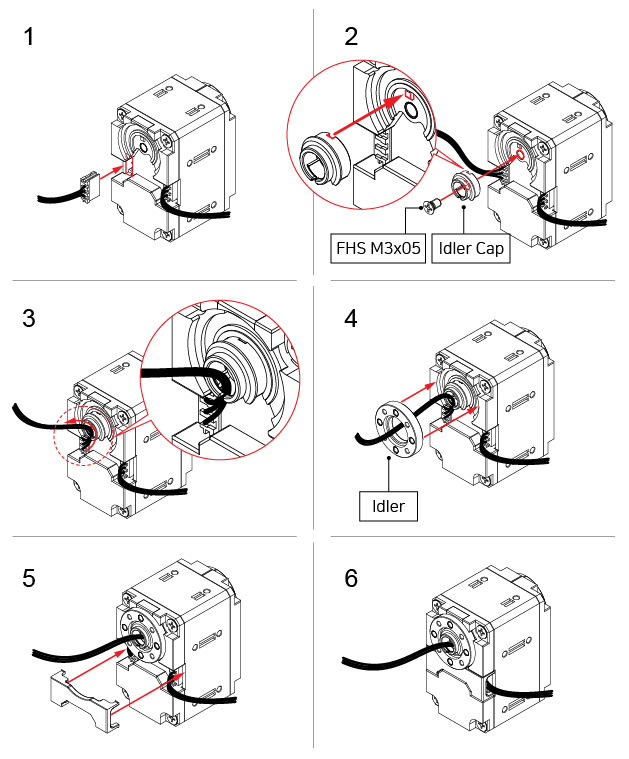 1

2

FHS M3x05

Idler Cap

3

4

Idler

5

6