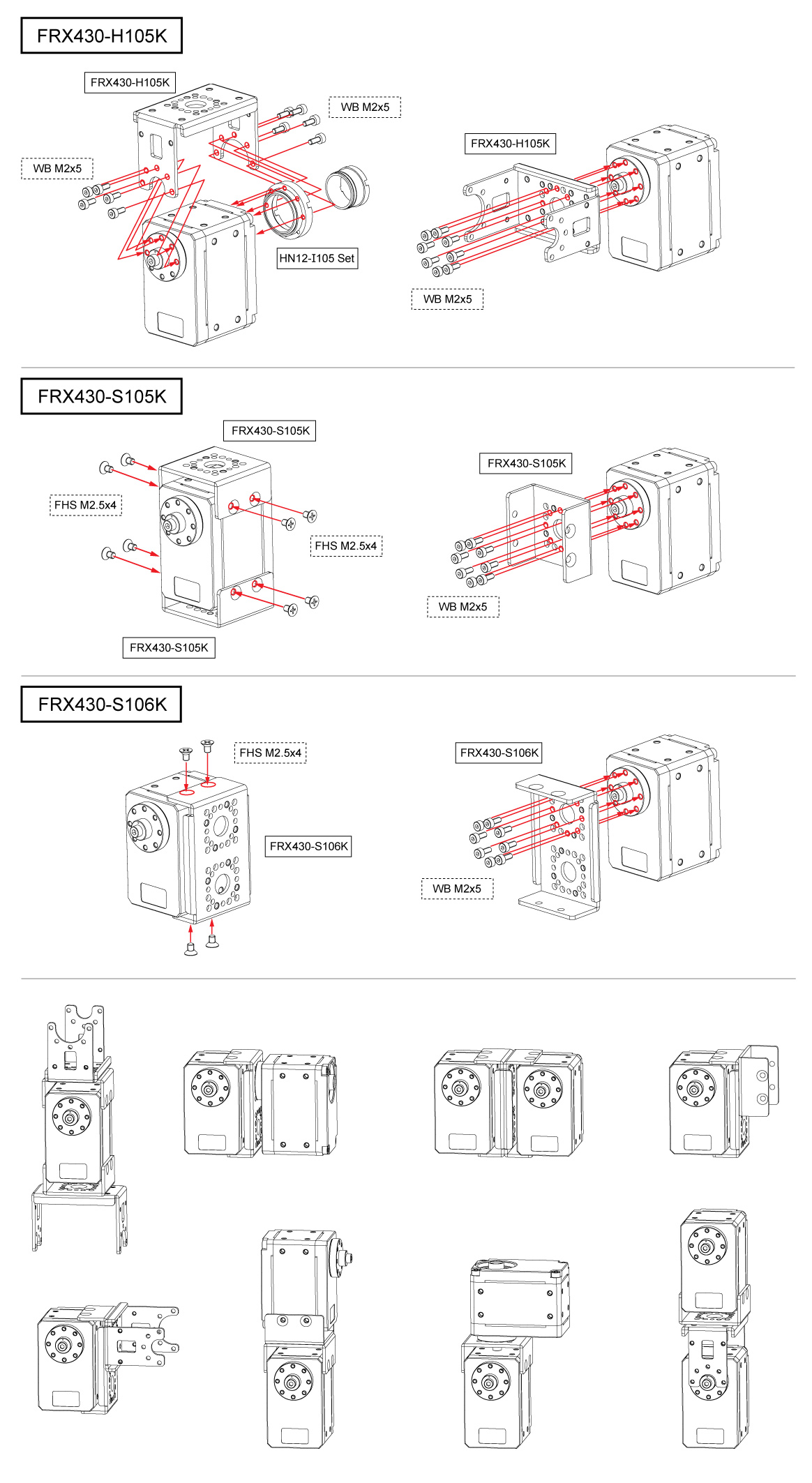 FRX430-H105K

FRX430-H105K

WB M2x5

WB M2x5

HN12-I105 Set

FRX430-H105K

WB M2x5

FRX430-S105K

FRX430-S105K

FHS M2.5x4

FHS M2.5x4

FRX430-S105K

FRX430-S105K

WB M2x5

FRX430-S106K

FHS M2.5x4

FRX430-S106K

FRX430-S106K

WB M2x5