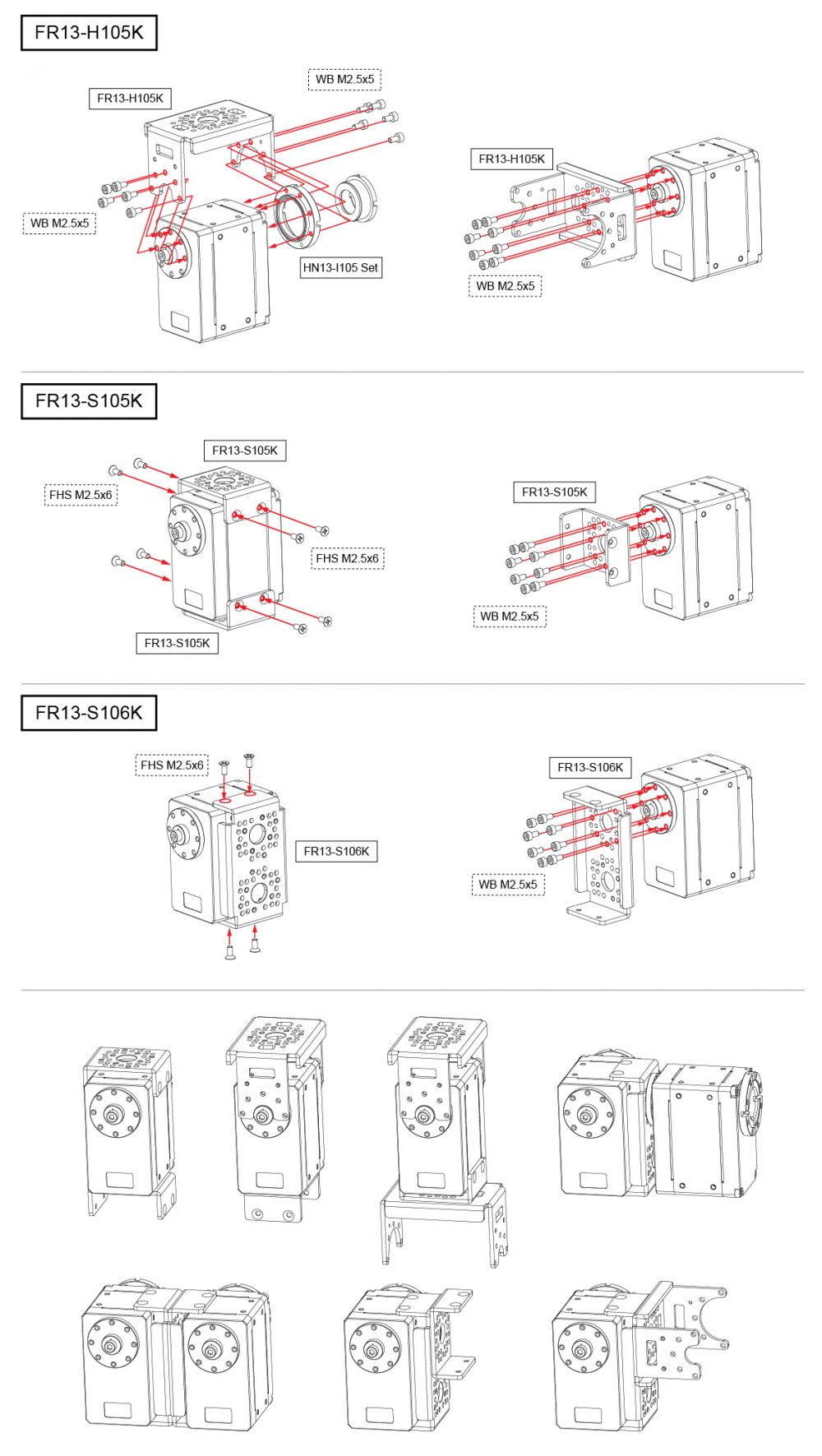 FR13-H105K

WB M2.5x5

FR13-H105K

WB M2.5x5

HN13-I105 Set

FR13-H105K

WB M2.5x5

FR13-S105K

FR13-S105K

FHS M2.5x6

FHS M2.5x6

FR13-S105K

FR13-S105K

WB M2.5x5

FR13-S106K

FHS M2.5x6

FR13-S106K

FR13-S106K

WB M2.5x5