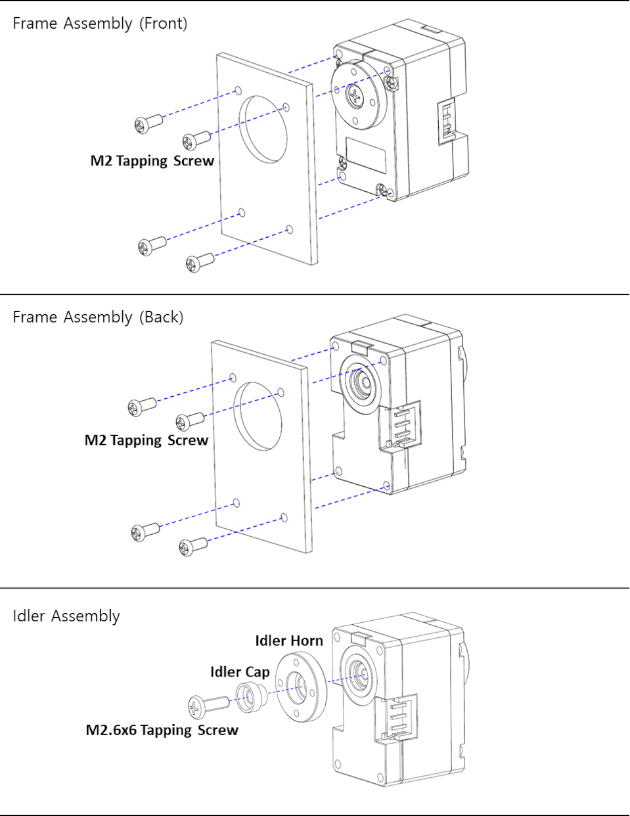 Frame Assembly (Front)

M2 Tapping Screw

Frame Assembly (Back)

M2 Tapping Screw

Idler Assembly

Idler Horn

Idler Cap

M2.6x6 Tapping Screw