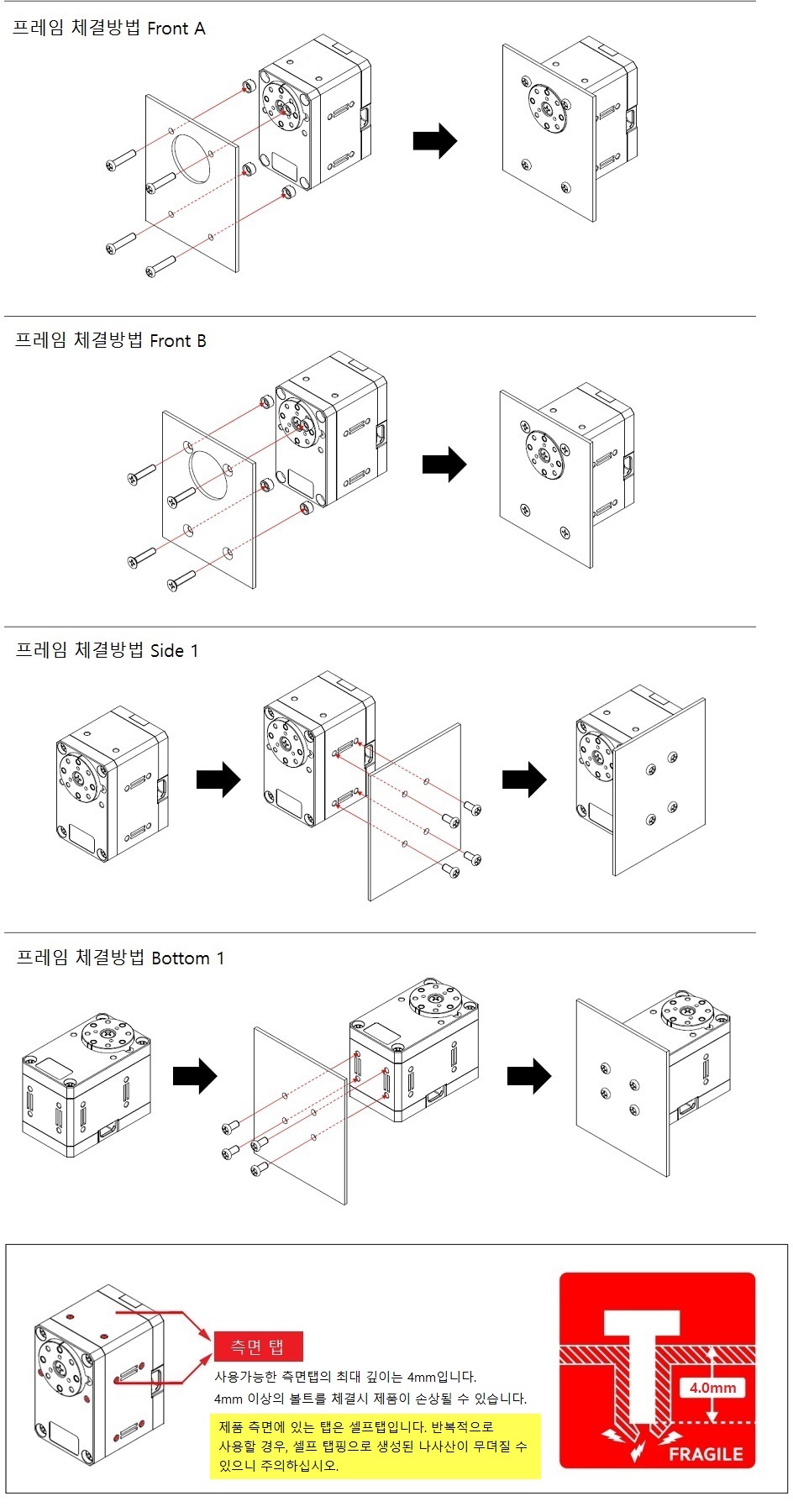 프레임 체결방법 Front A

프레임 체결방법 Front B

프레임 체결방법 Side 1

프레임 체결방법 Bottom 1

측면 탭

사용가능한 측면탭의 최대 깊이는 4mm입니다.
4mm 이상의 볼트를 체결시 제품이 손상될 수 있습니다.

제품 측면에 있는 탭은 셀프탭입니다. 반복적으로 사용할 경우, 셀프 탭핑으로 생성된 나사산이 무뎌질 수 있으니 주의하십시오.

4.0mm

FRAGILE