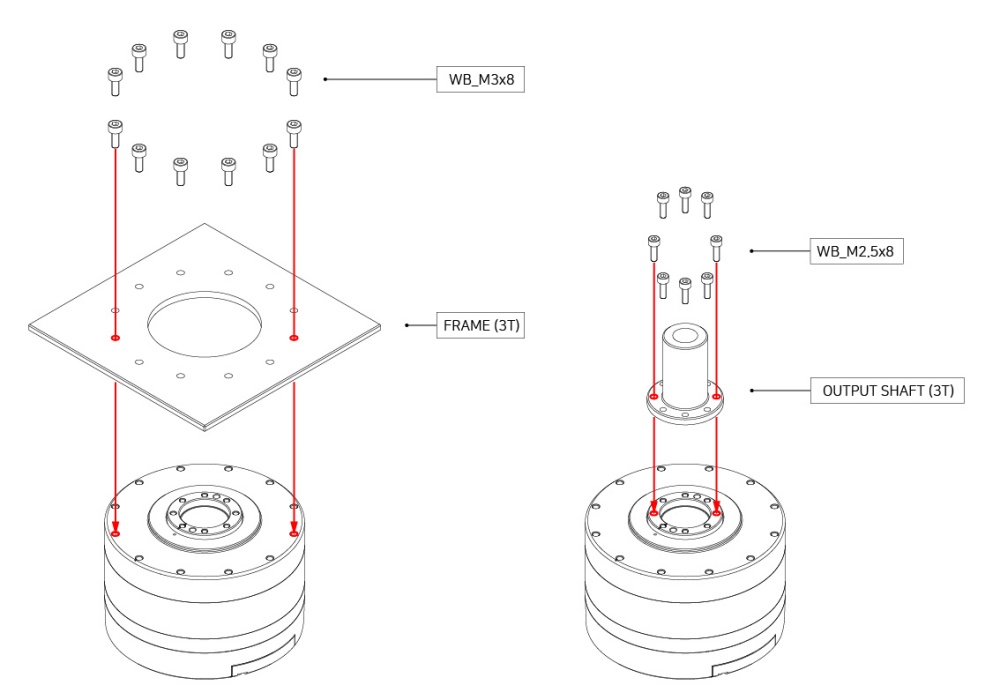 WB_M3x8

FRAME (3T)

WB_M2.5x8

OUTPUT SHAFT (3T)