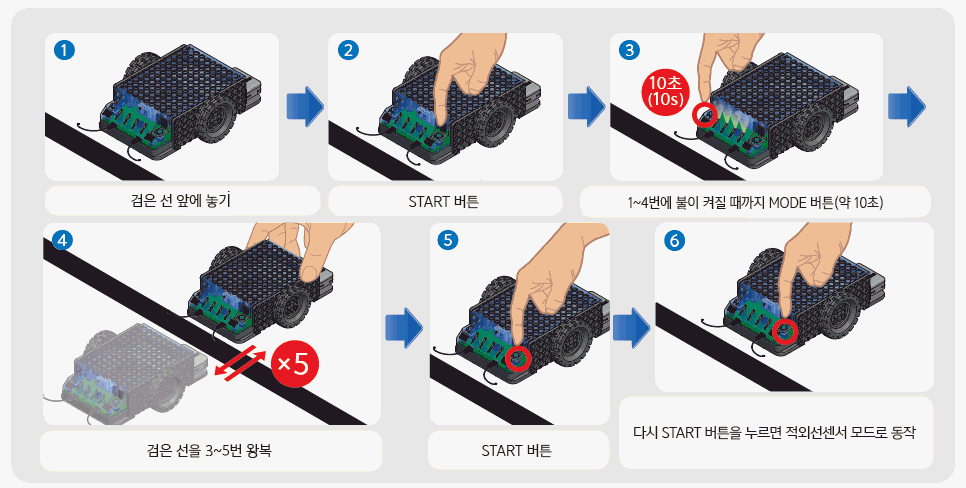 1

검은 선 앞에 놓기

2

START 버튼

3

10초 (10s)

1~4번에 불이 켜질 때까지 MODE 버튼(약 10초)

4

×5

검은 선을 3~5번 왕복

5

START 버튼

6

다시 START 버튼을 누르면 적외선센서 모드로 동작