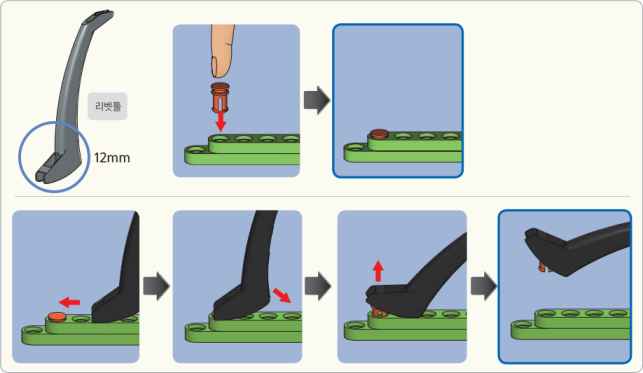 리벳툴

12mm