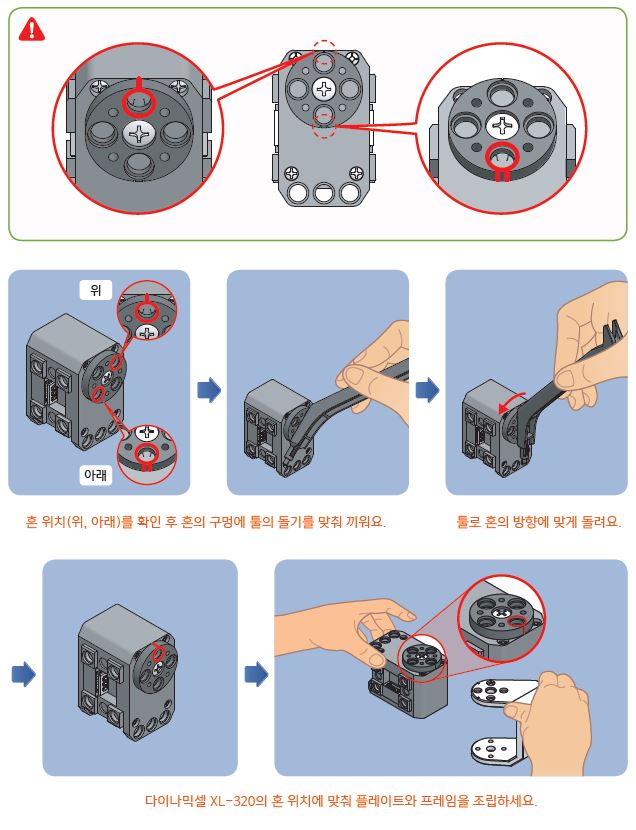 위

아래

혼 위치(위, 아래)를 확인 후 혼의 구멍에 툴의 돌기를 맞춰 끼워요.

툴로 혼의 방향에 맞게 돌려요.

다이나믹셀 XL-320의 혼 위치에 맞춰 플레이트와 프레임을 조립하세요.