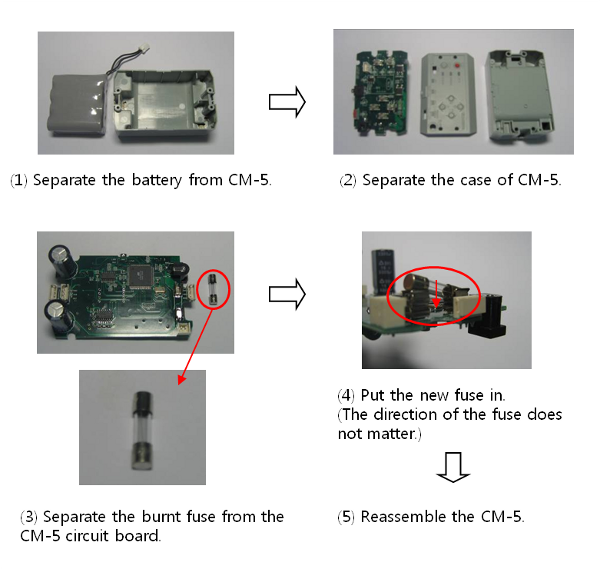 (1) Separate the battery from CM-5.

(2) Separate the case of CM-5.

(3) Separate the burnt fuse from the CM-5 circuit board.

(4) Put the new fuse in.
(The direction of the fuse does not matter.)

(5) Reassemble the CM-5.