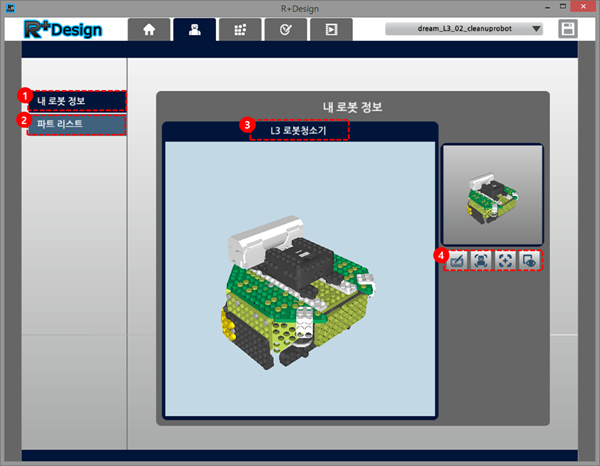 R+Design

R+Design

dream_L3_02_cleanuprobot

1 내 로봇 정보

2 파트 리스트

내 로봇 정보

3 L3 로봇청소기

4