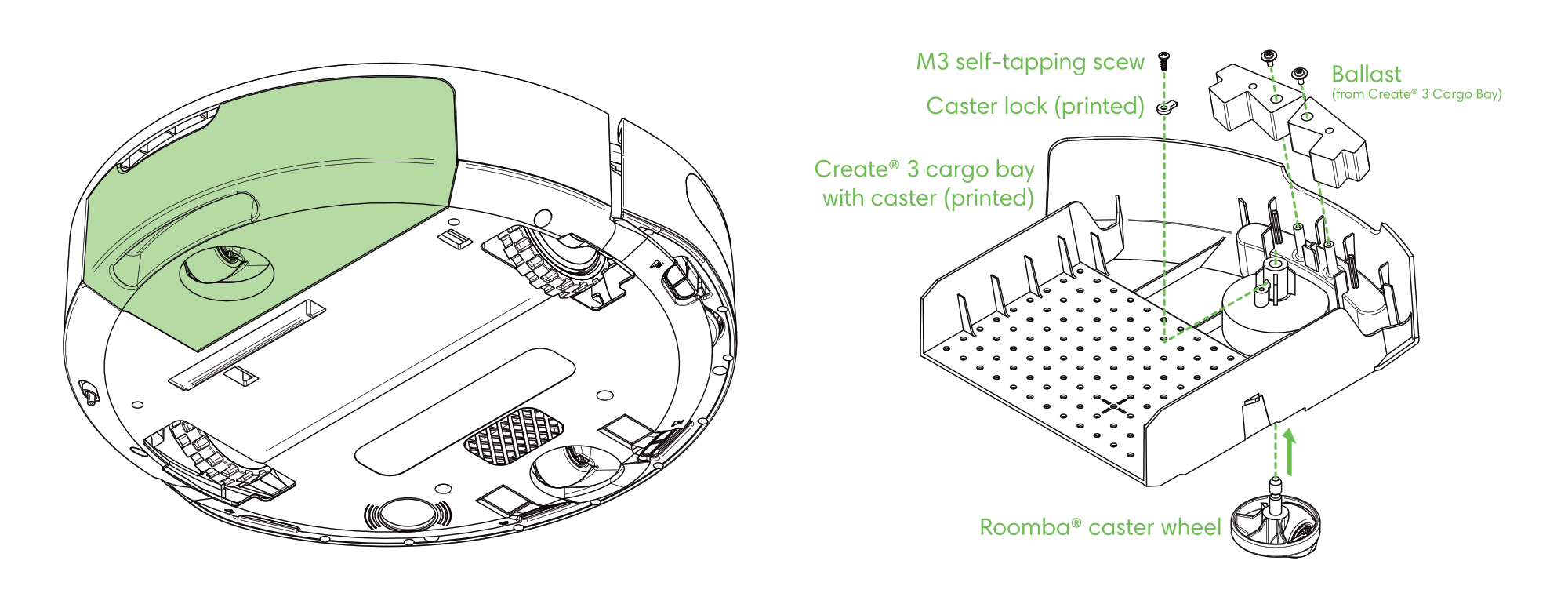 M3 self-tapping scew

Caster lock (printed)

Ballast
(from Create® 3 Cargo Bay)

Create® 3 cargo bay with caster (printed)

Roomba® caster wheel